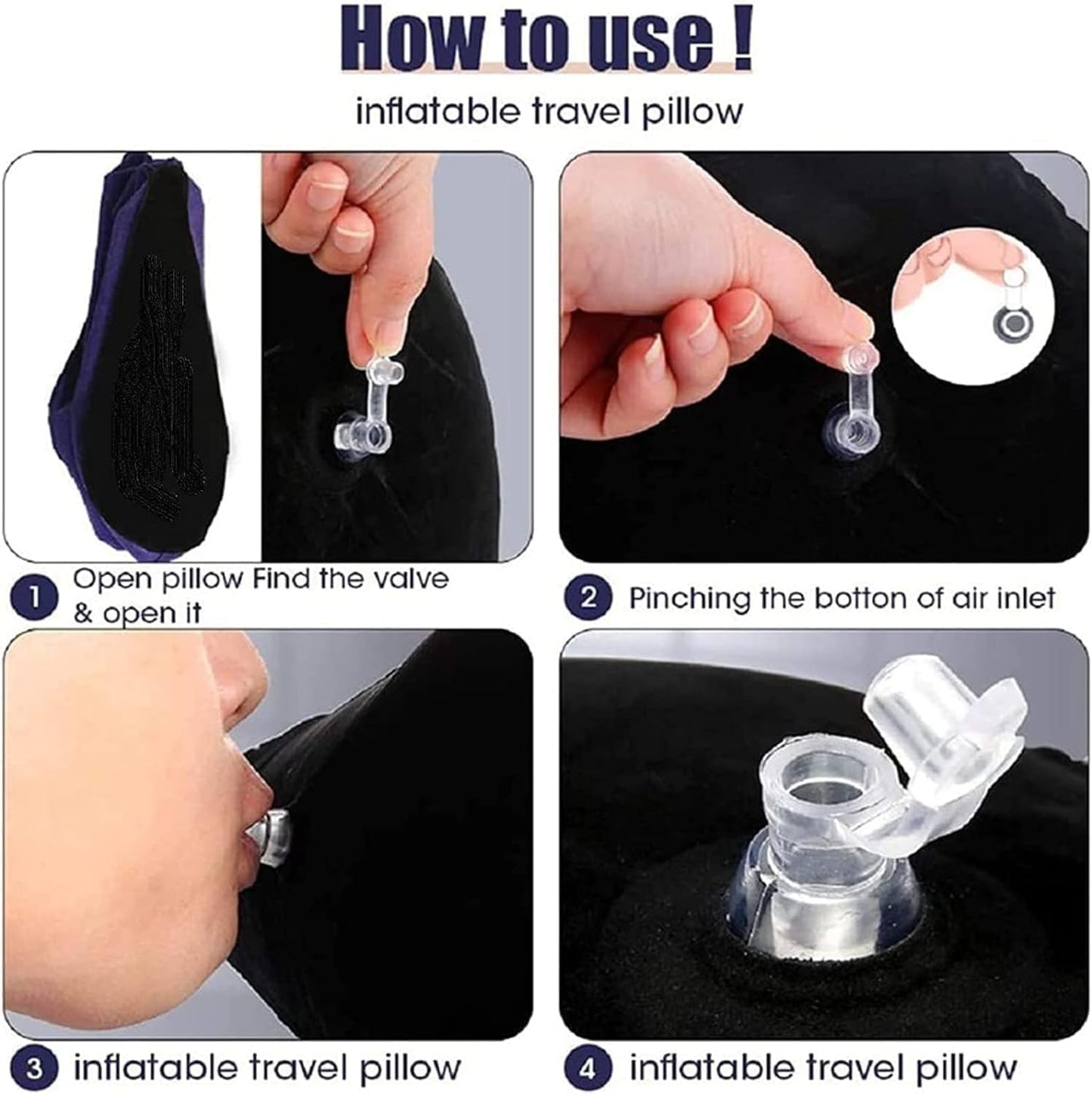 How to use !

inflatable travel pillow

1 Open pillow Find the valve & open it

2 Pinching the botton of air inlet

3 inflatable travel pillow

4 inflatable travel pillow